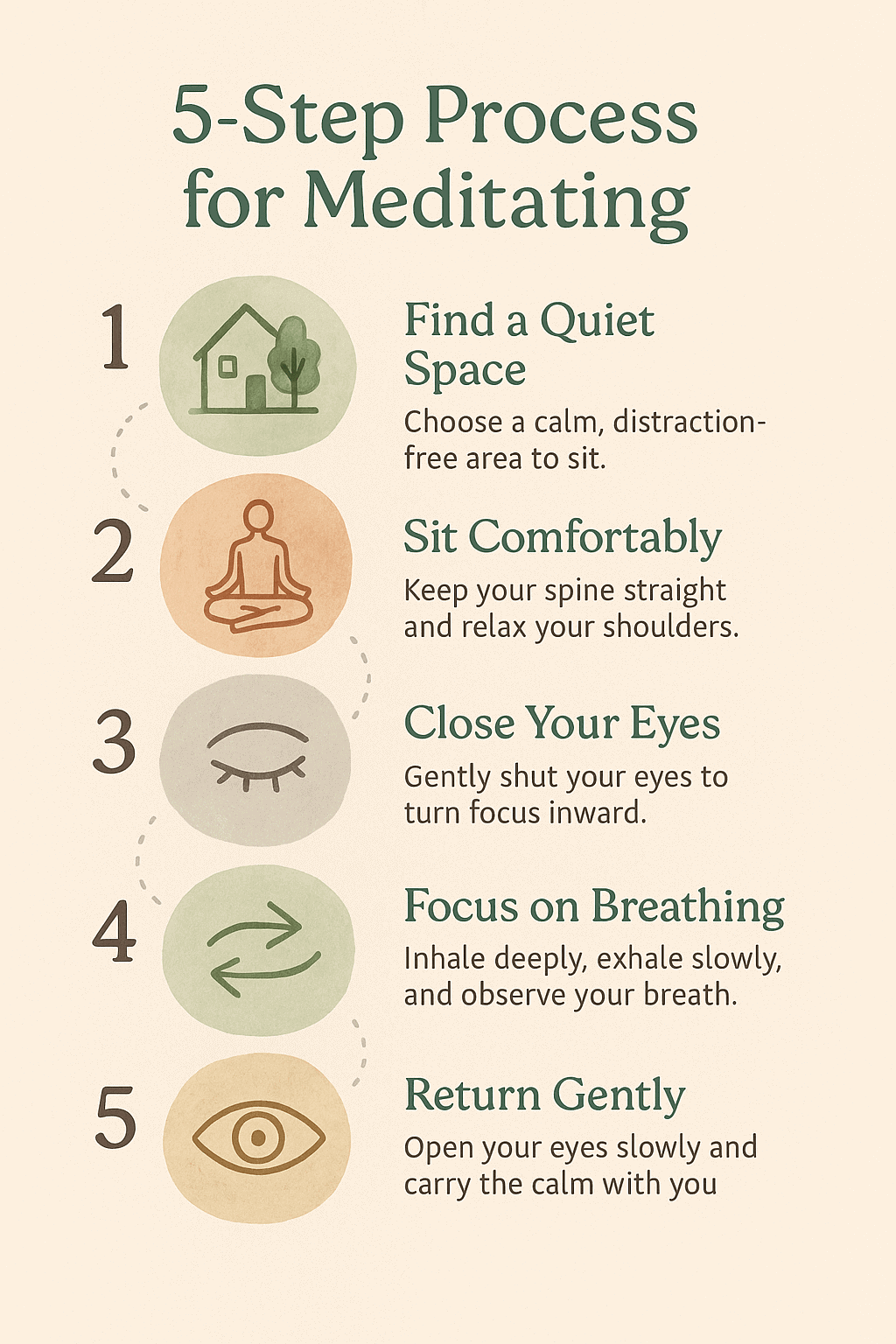 5-Step Process for Meditating

1

Find a Quiet Space

Choose a calm, distraction-free area to sit.

2

Sit Comfortably

Keep your spine straight and relax your shoulders.

3

Close Your Eyes

Gently shut your eyes to turn focus inward.

4

Focus on Breathing

Inhale deeply, exhale slowly, and observe your breath.

5

Return Gently

Open your eyes slowly and carry the calm with you