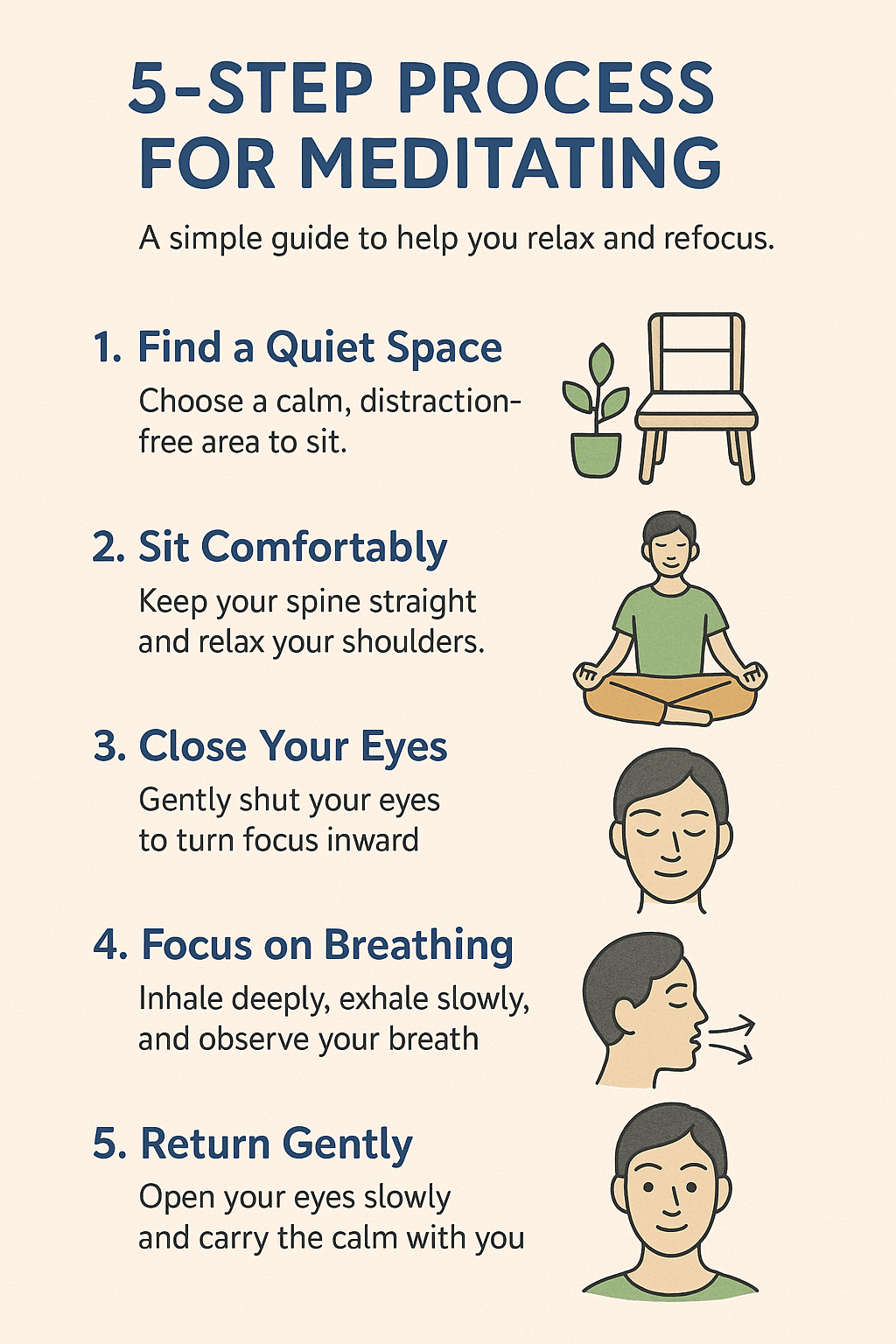 5-STEP PROCESS FOR MEDITATING

A simple guide to help you relax and refocus.

1. Find a Quiet Space
Choose a calm, distraction-free area to sit.

2. Sit Comfortably
Keep your spine straight and relax your shoulders.

3. Close Your Eyes
Gently shut your eyes to turn focus inward

4. Focus on Breathing
Inhale deeply, exhale slowly, and observe your breath

5. Return Gently
Open your eyes slowly and carry the calm with you