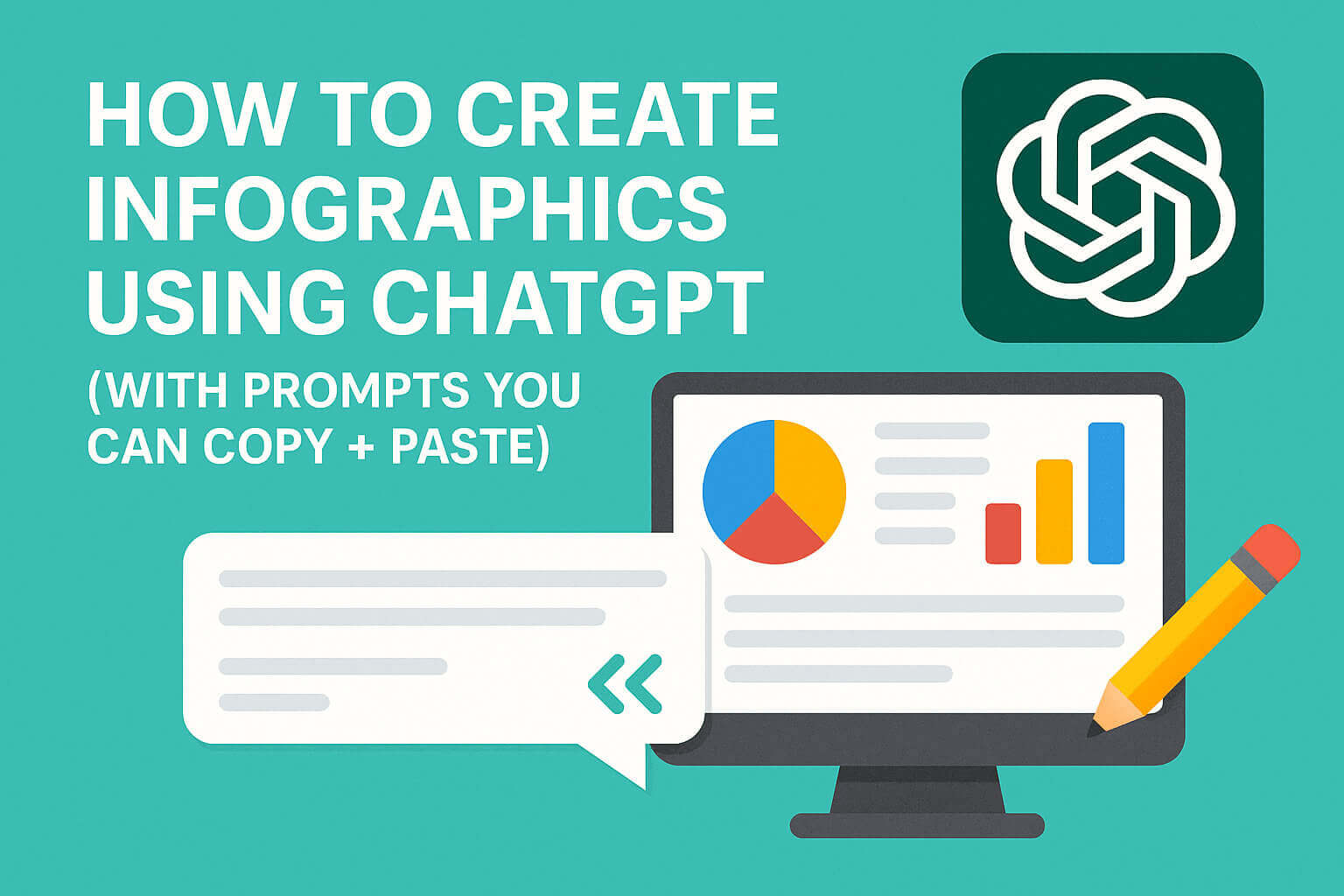 HOW TO CREATE INFOGRAPHICS USING CHATGPT

(WITH PROMPTS YOU CAN COPY + PASTE)